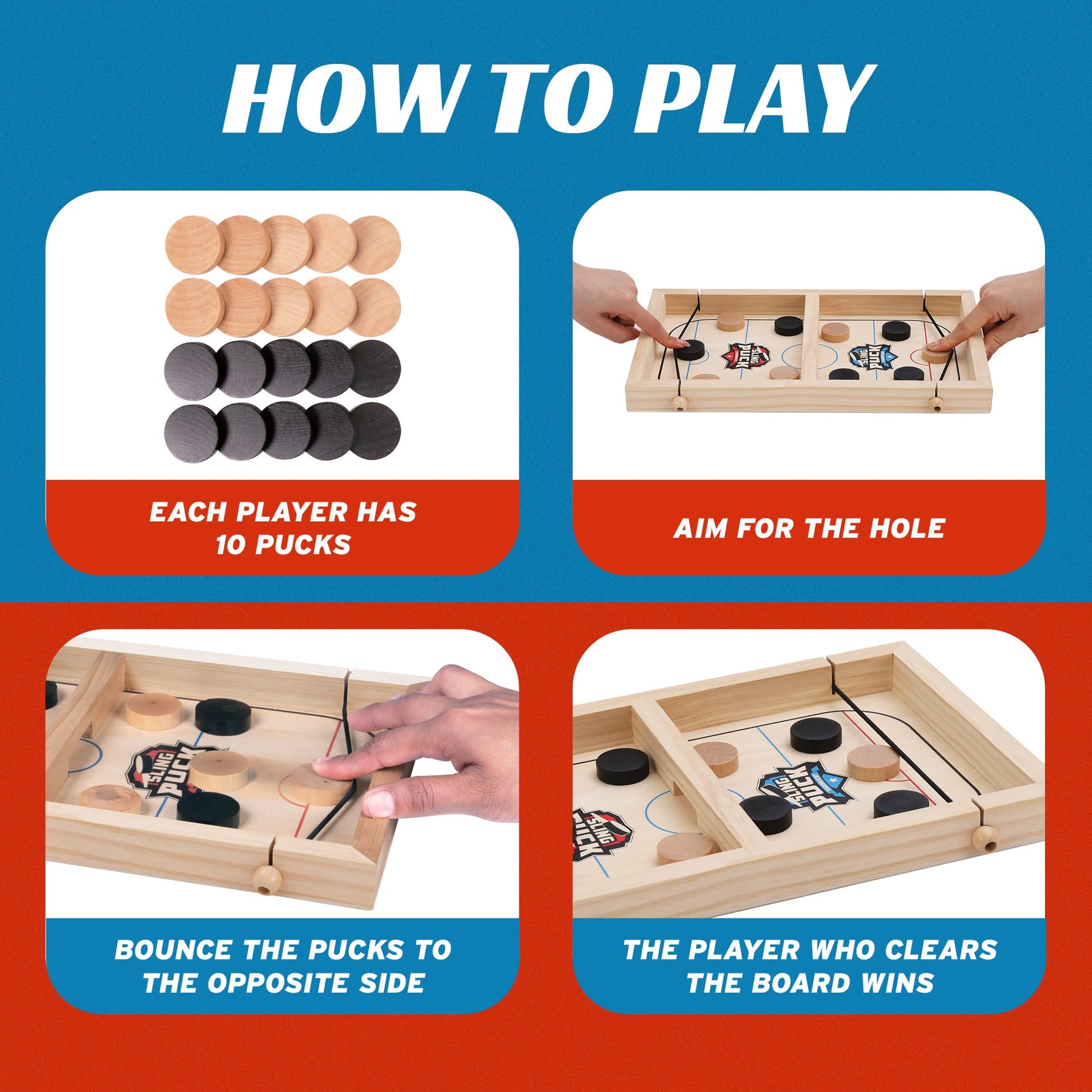 HOW TO PLAY

EACH PLAYER HAS 10 PUCKS

SLING PUCK

SLING PUCK

AIM FOR THE HOLE

SLING PUCK

BOUNCE THE PUCKS TO THE OPPOSITE SIDE

SLING PUCK

SLING PUCK

THE PLAYER WHO CLEARS THE BOARD WINS